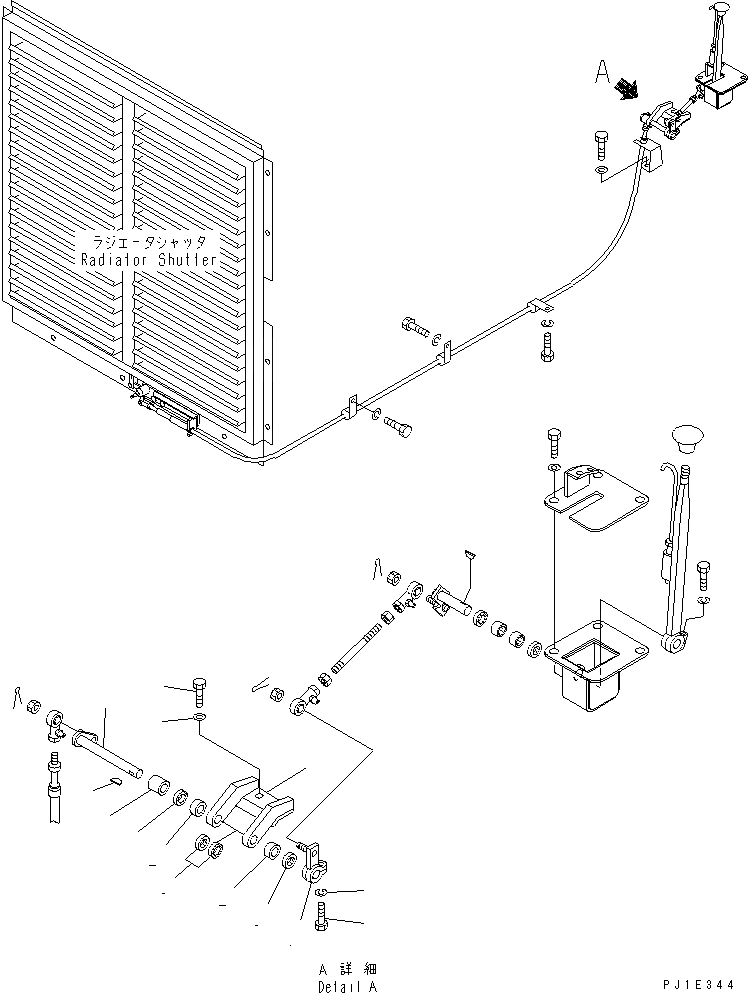 A

ラジエータシャッタ
Radiator Shutter

A 詳細
Detail A

PJ1E344