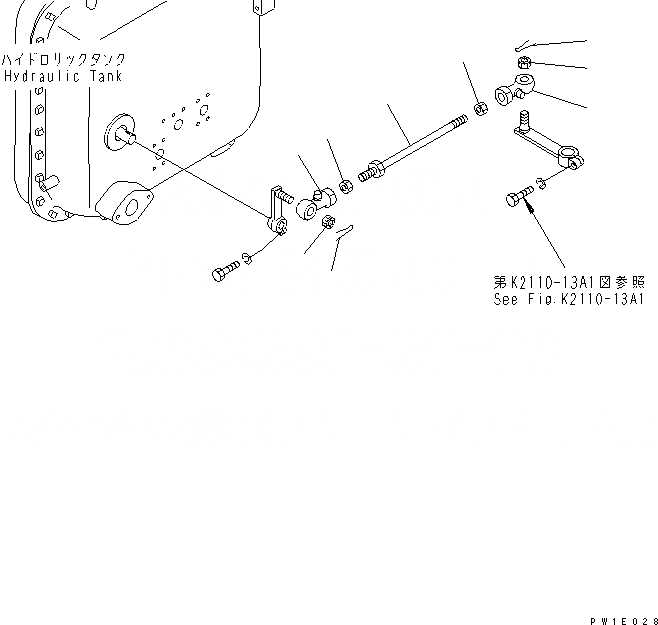 ハイドロリックタンク
Hydraulic Tank

第K2110-13A1図参照
See Fig.K2110-13A1

PW1E028