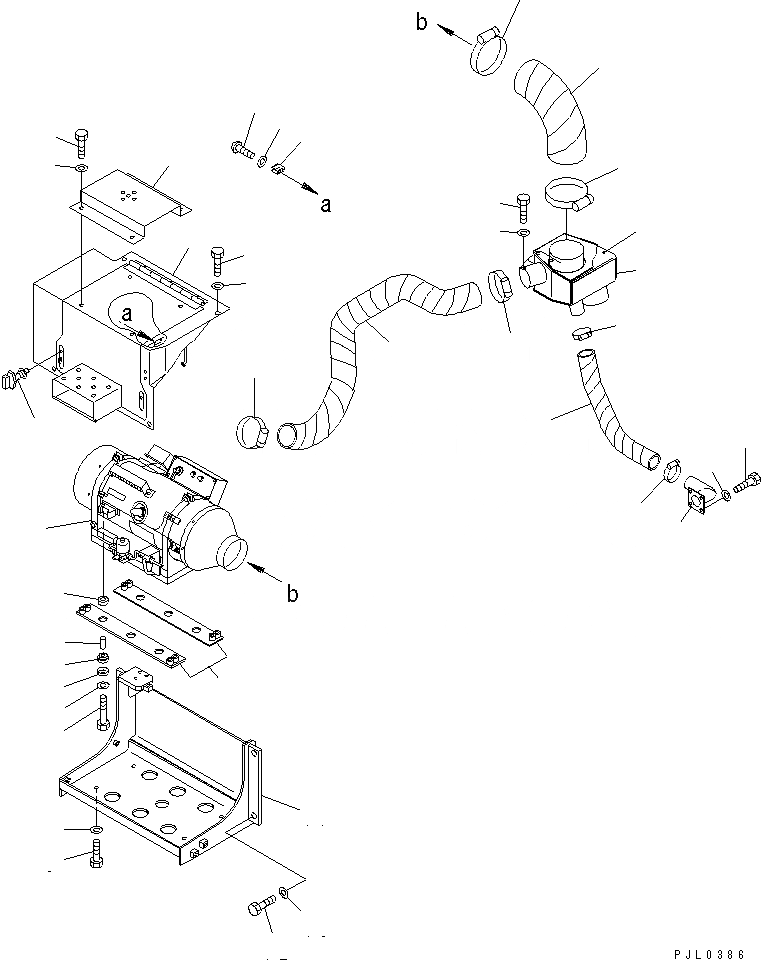 b
a
a
b
PJL0386