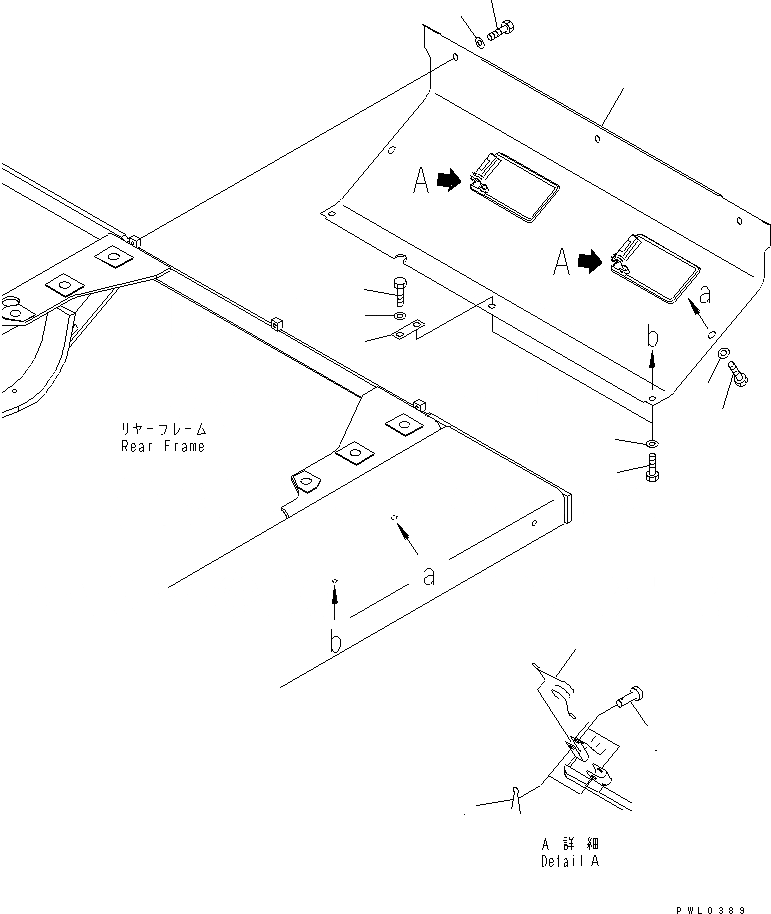 A
A
a
b
リヤーフレーム
Rear Frame
a
b
A 詳細
Detail A
PWL0389