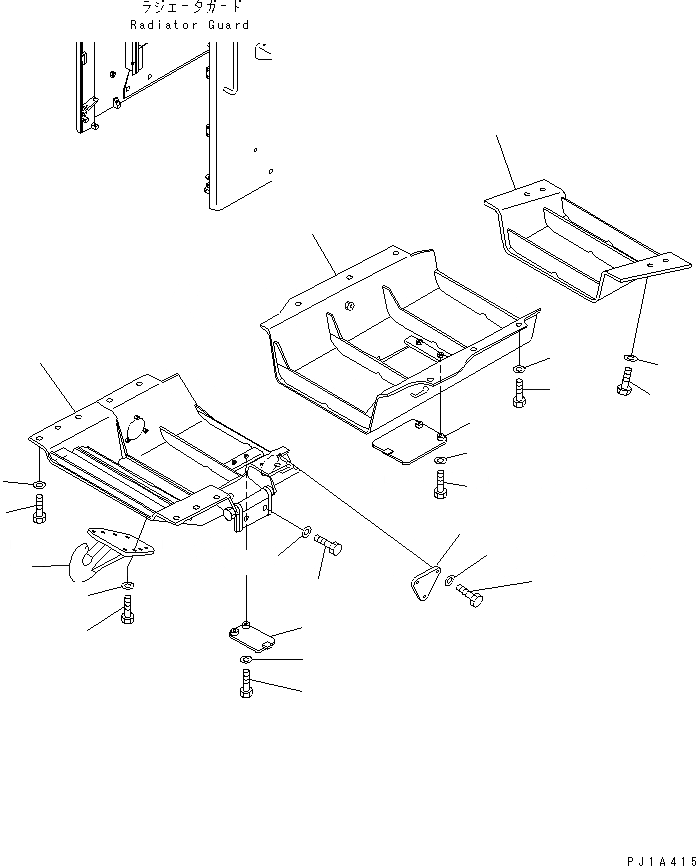 ラジエータガード
Radiator Guard

PJ1A415