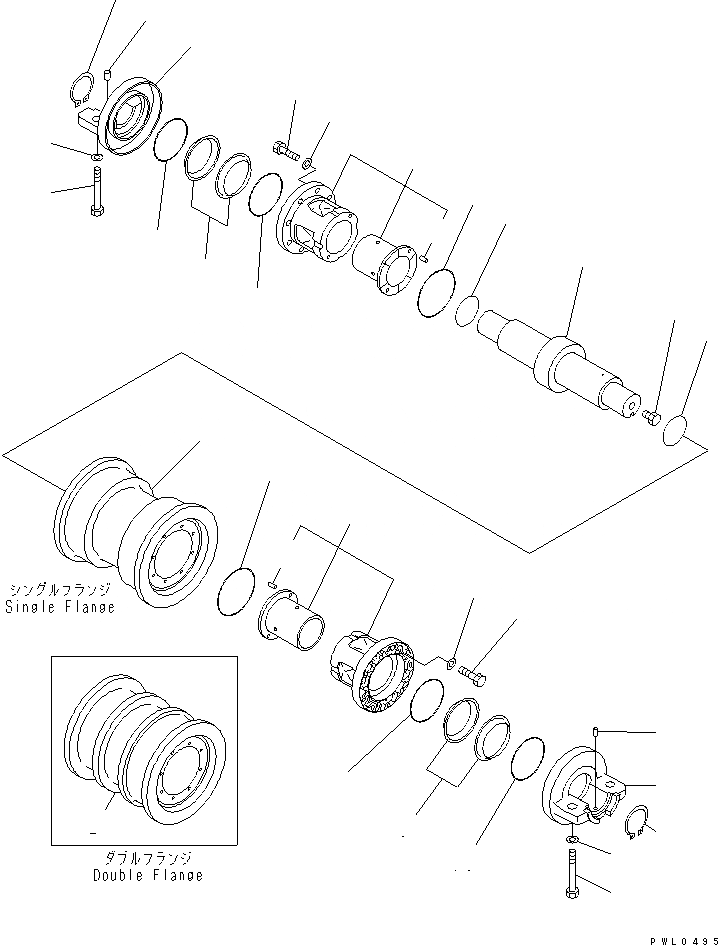 シングルフランジ
Single Flange

ダブルフランジ
Double Flange

PWL0495