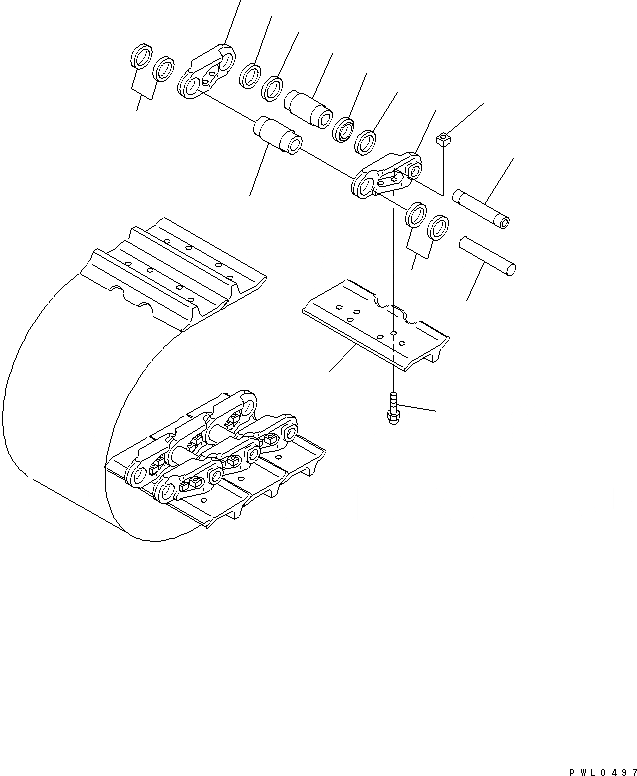 PWL0497