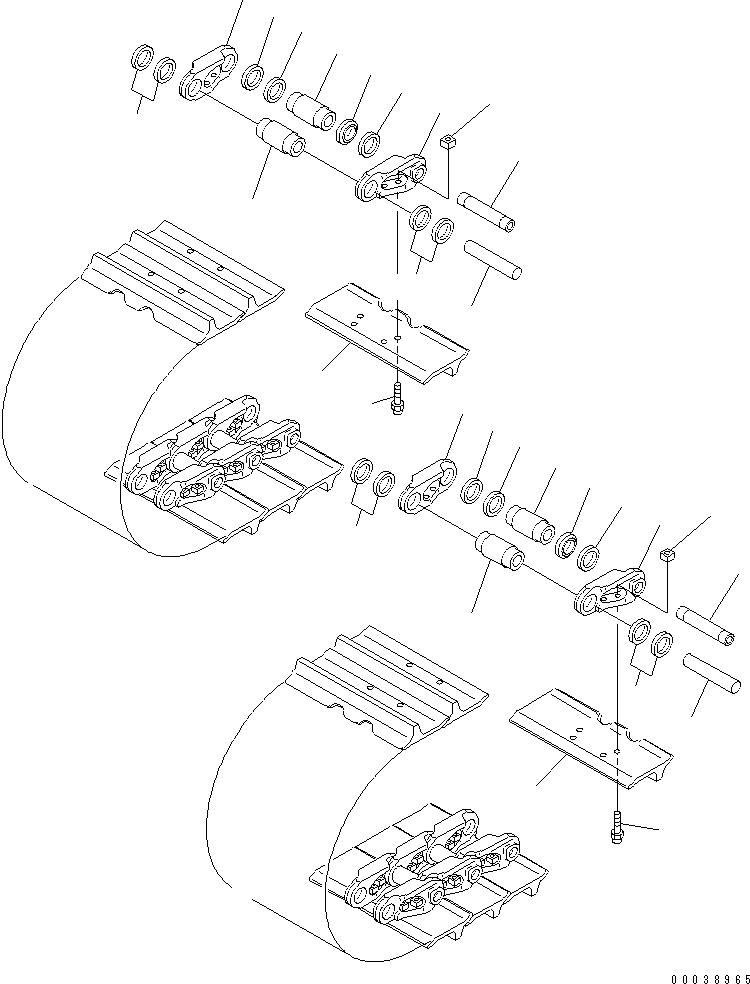 00038965