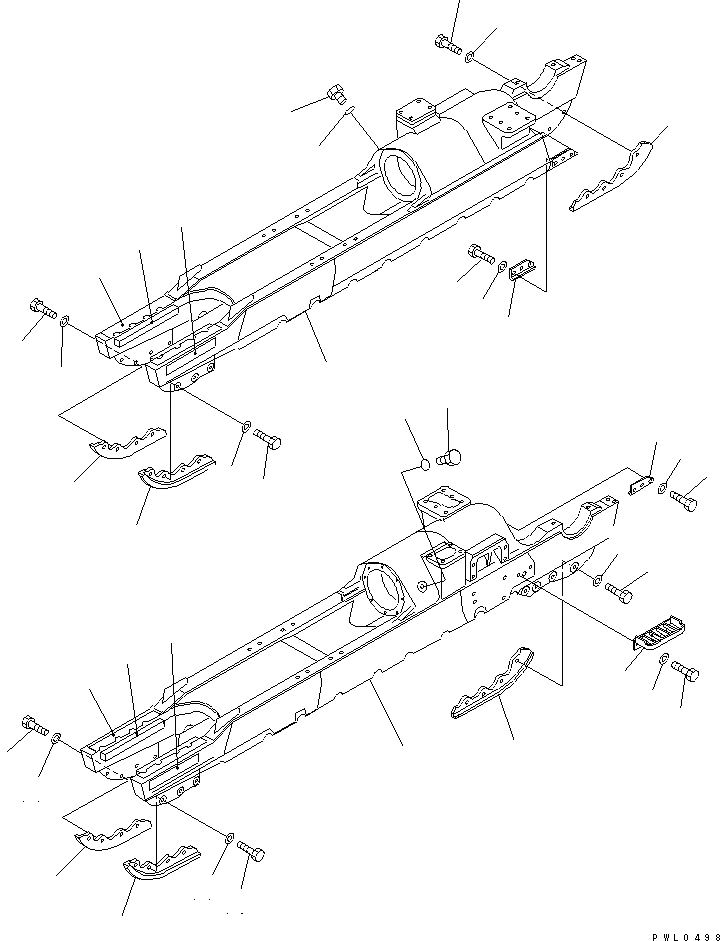 PWL0498