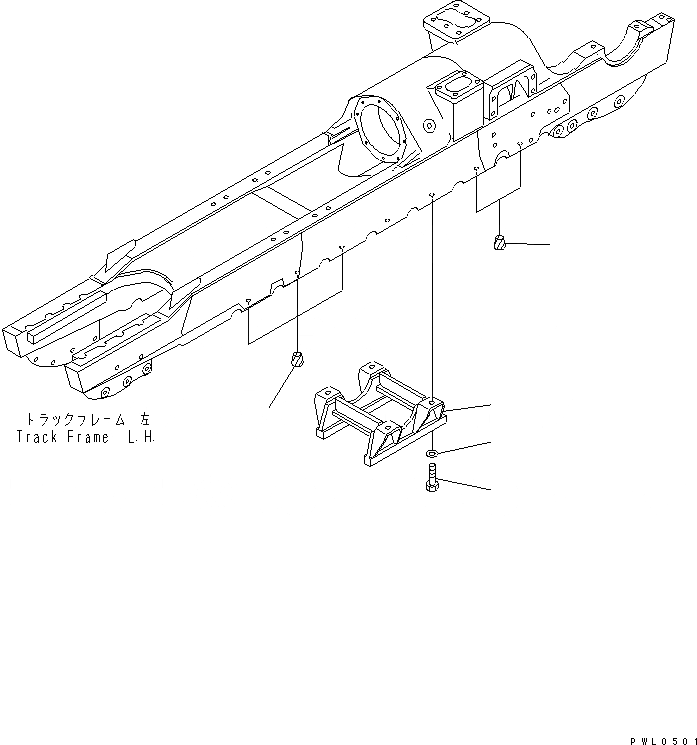 トラックフレーム 左
Track Frame L.H.

PWL0501