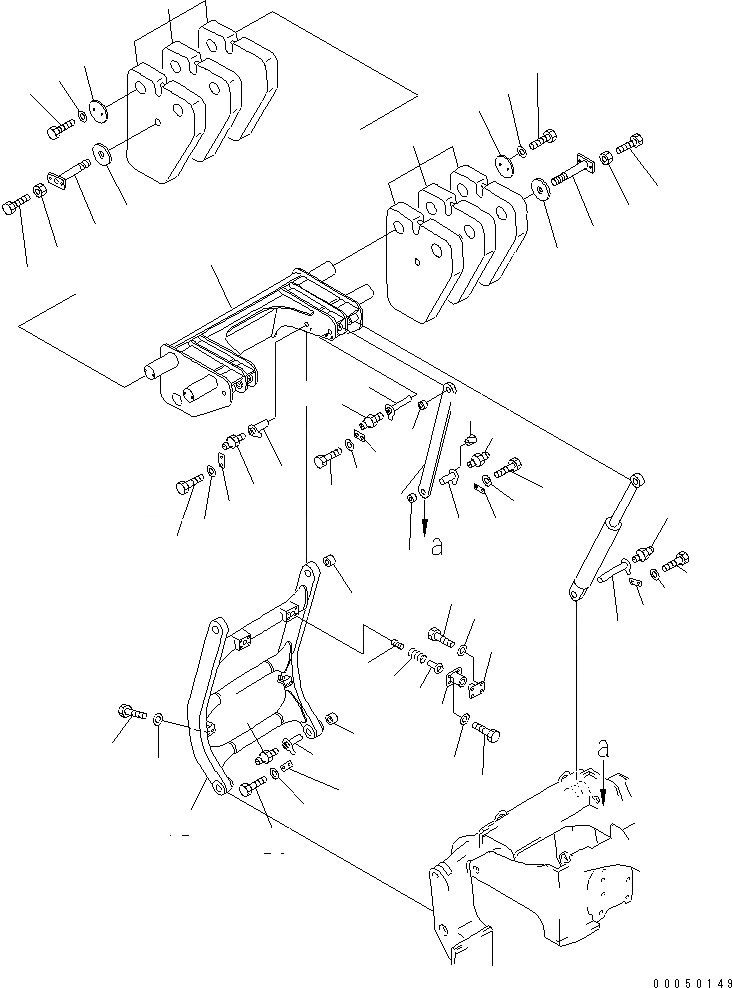 a

a

00050149