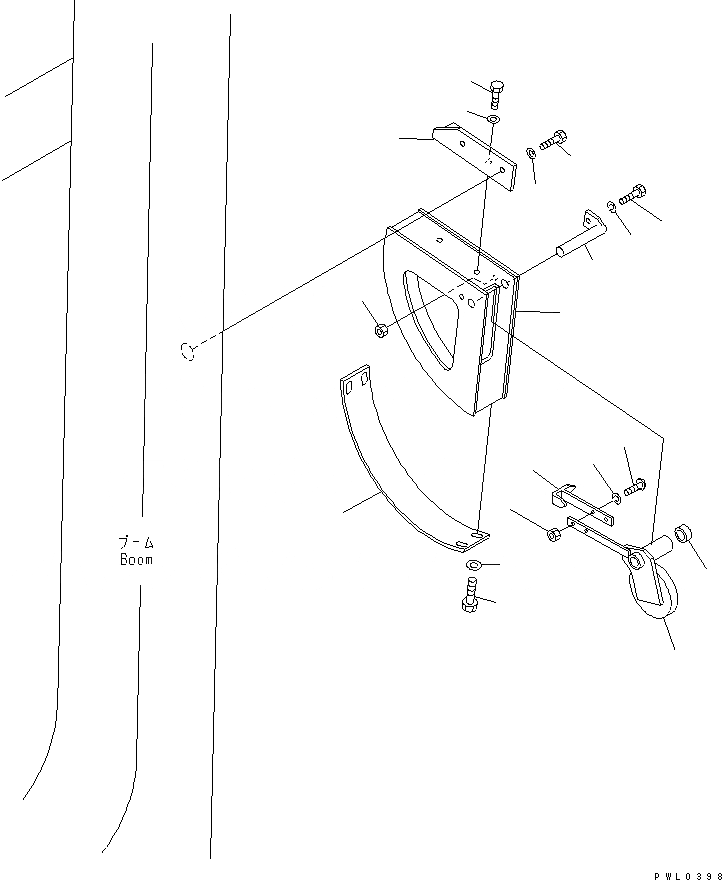 ブーム
Boom

PWL0398