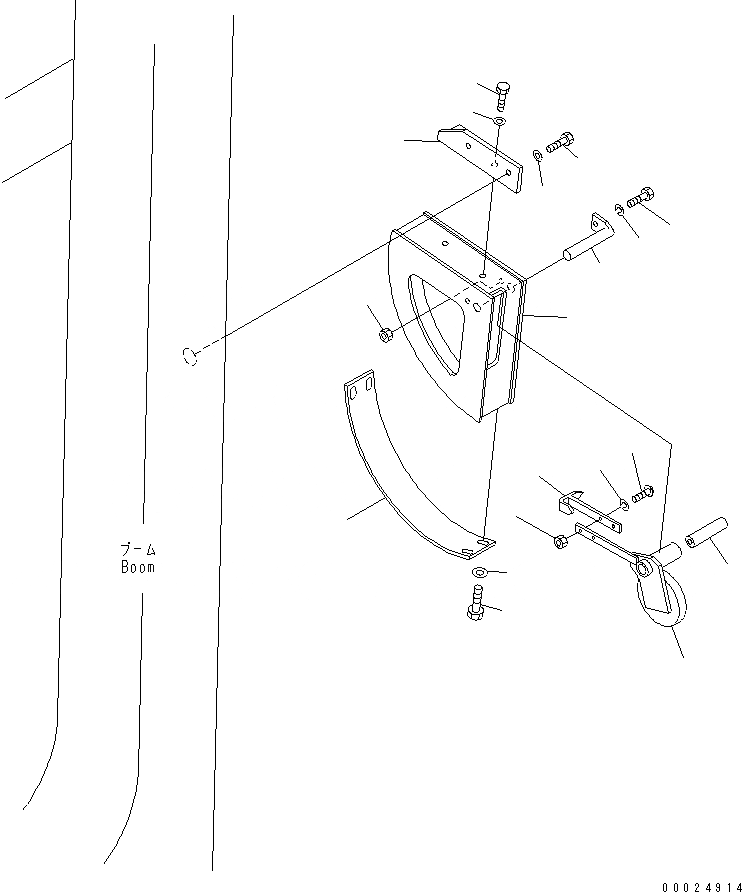 ブーム
Boom

00024914