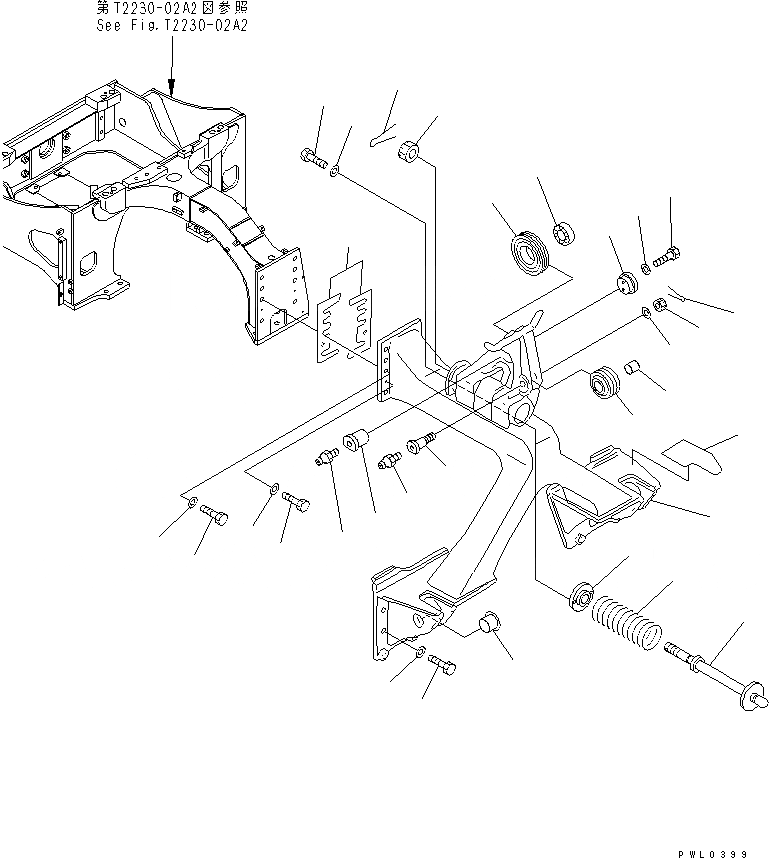 第T2230-02A2図参照
See Fig.T2230-02A2

PWL0399