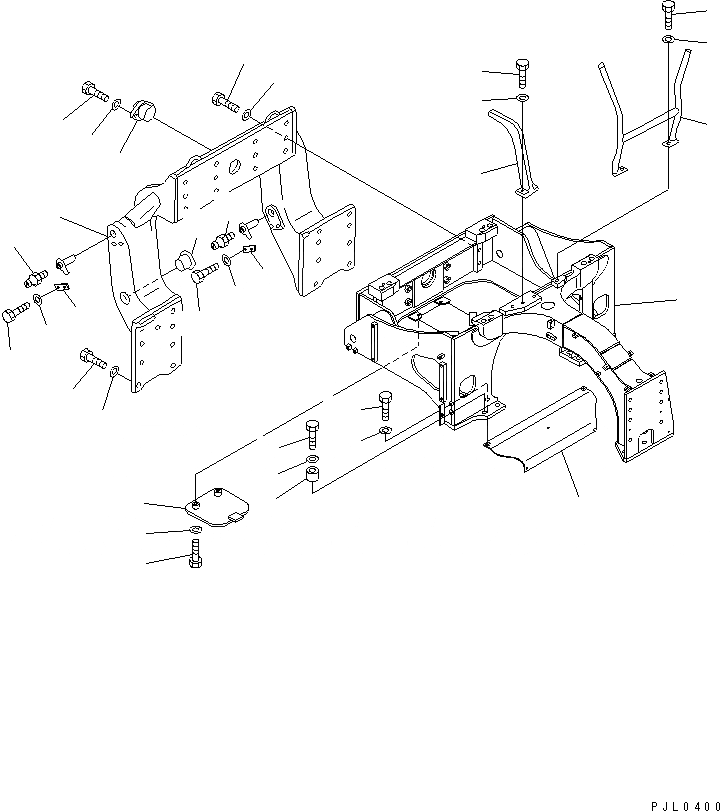 PJL0400