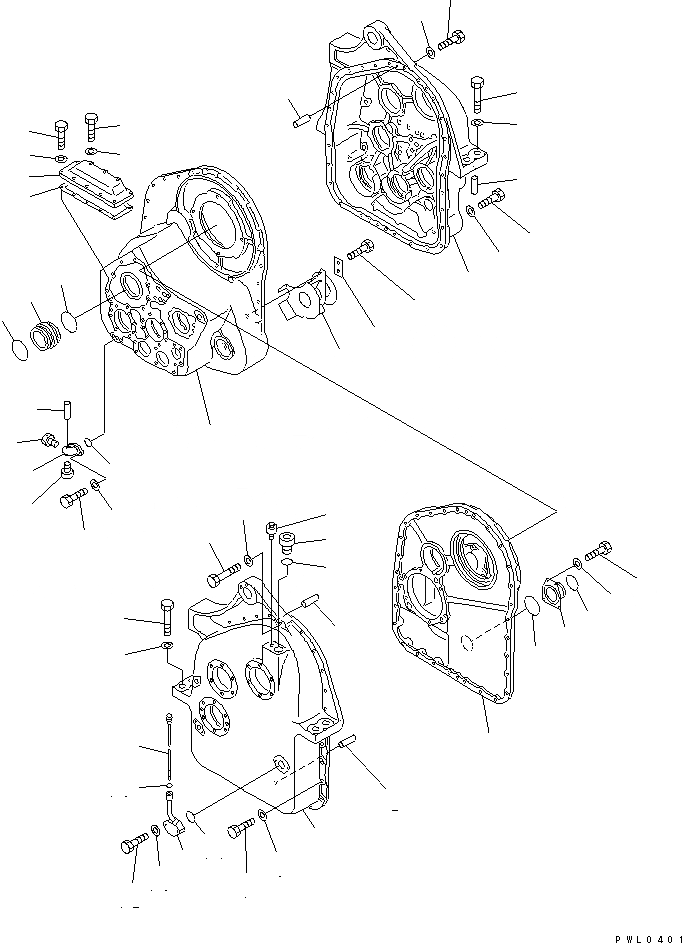 PWL0401