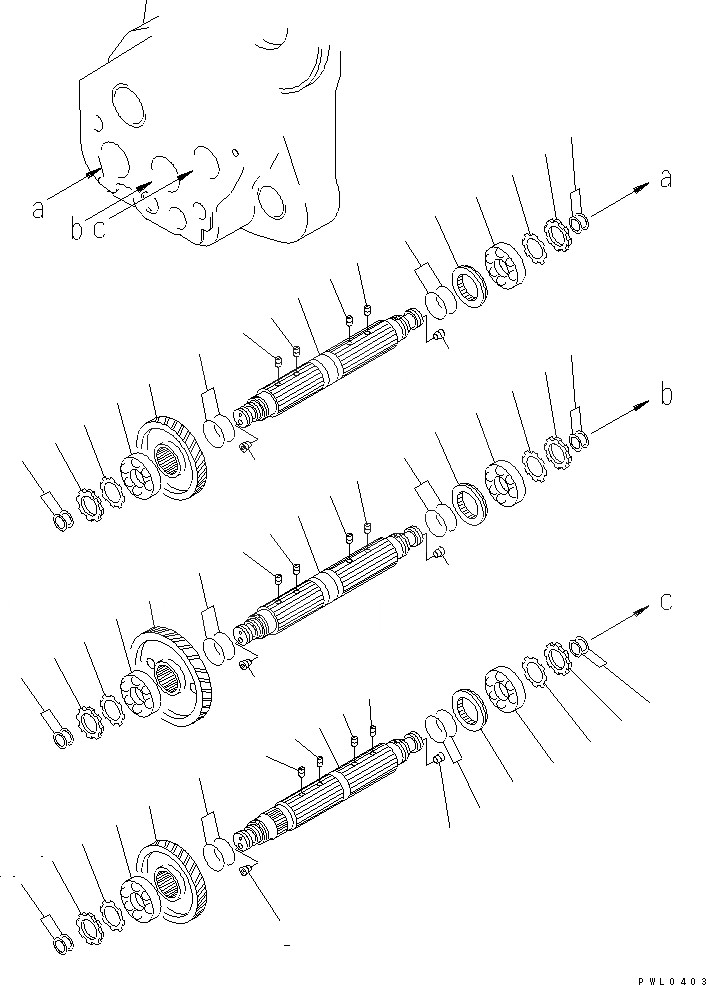 a
b
c
a
b
c
PWL0403