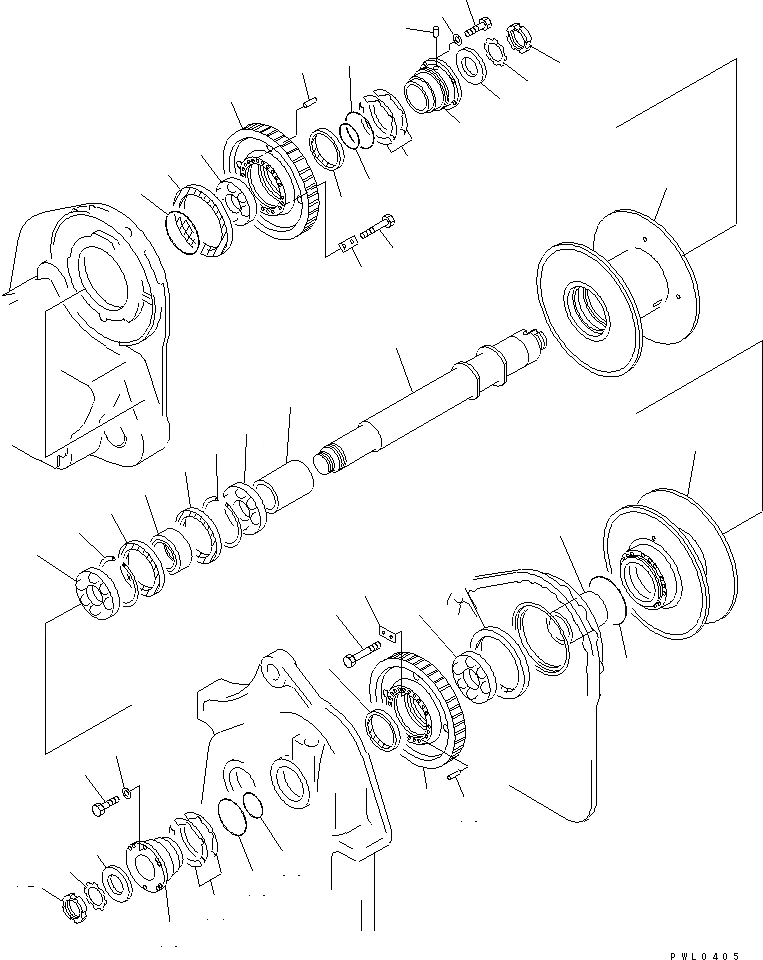 PWL0405