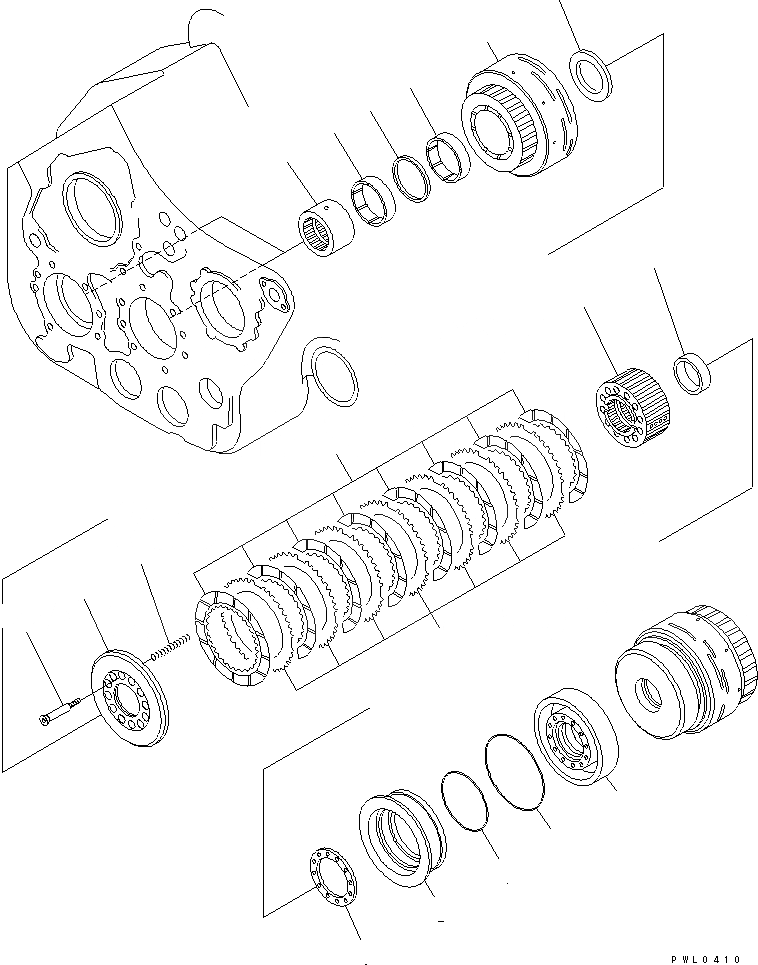 PWL0410