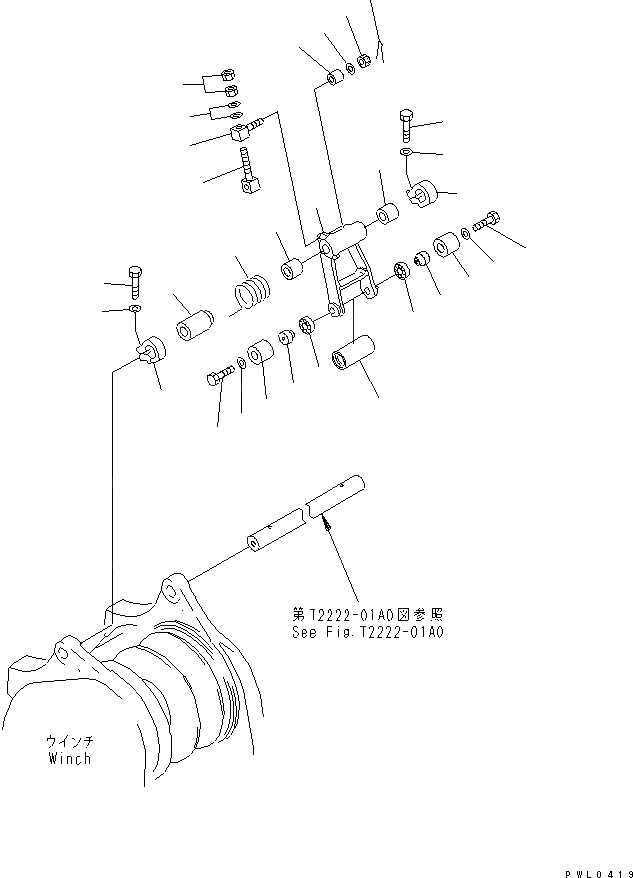 第T2222-01A0図参照
See Fig.T2222-01A0

ウインチ
Winch

PWL0419