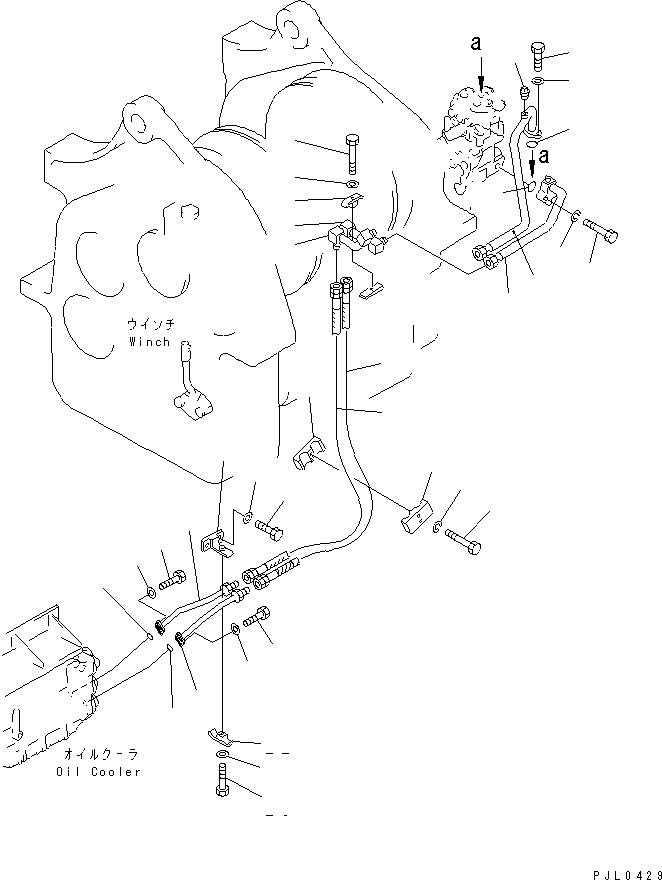 a

a

ウインチ
Winch

オイルクーラ
Oil Cooler

PJL0429