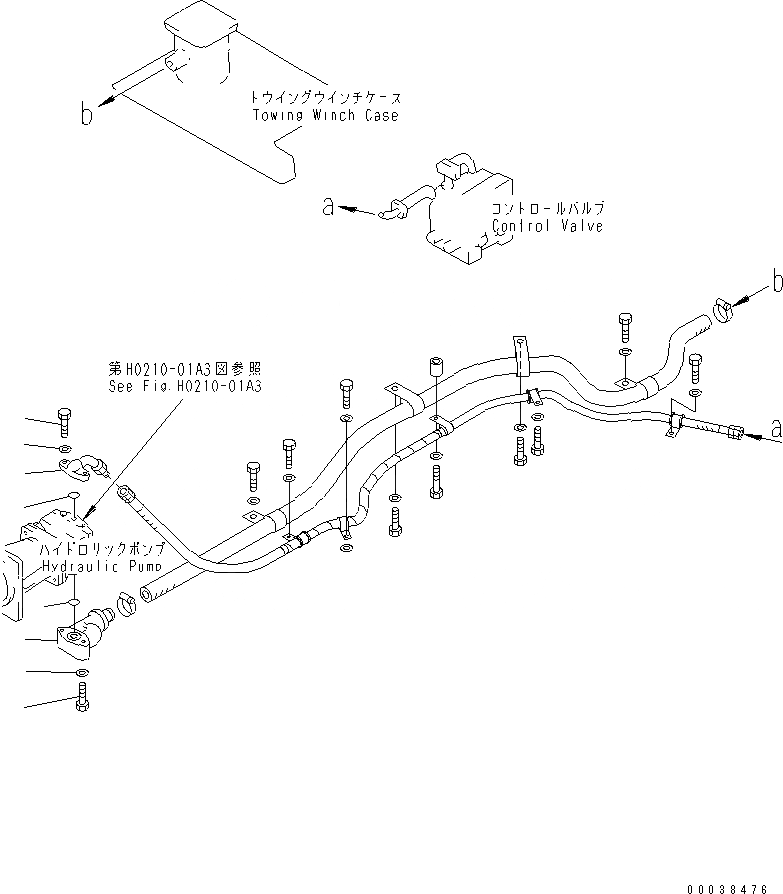 b
トウイングウインチケース
Towing Winch Case

a
コントロールバルブ
Control Valve

b

第H0210-01A3図参照
See Fig.H0210-01A3

a

ハイドロリックポンプ
Hydraulic Pump

00038476