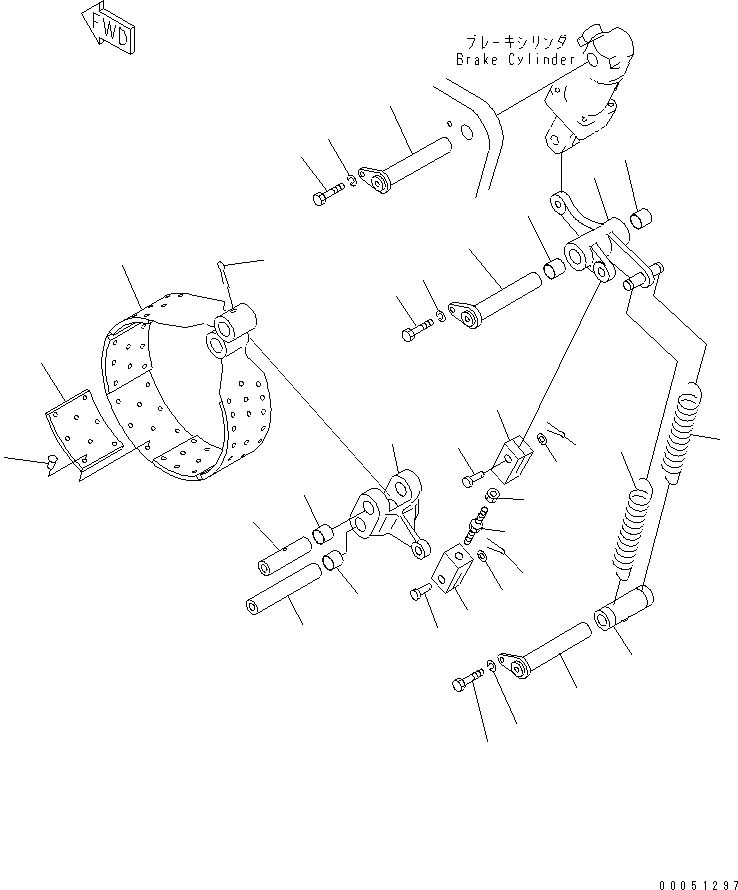 FWD

ブレーキシリンダ
Brake Cylinder

00051297