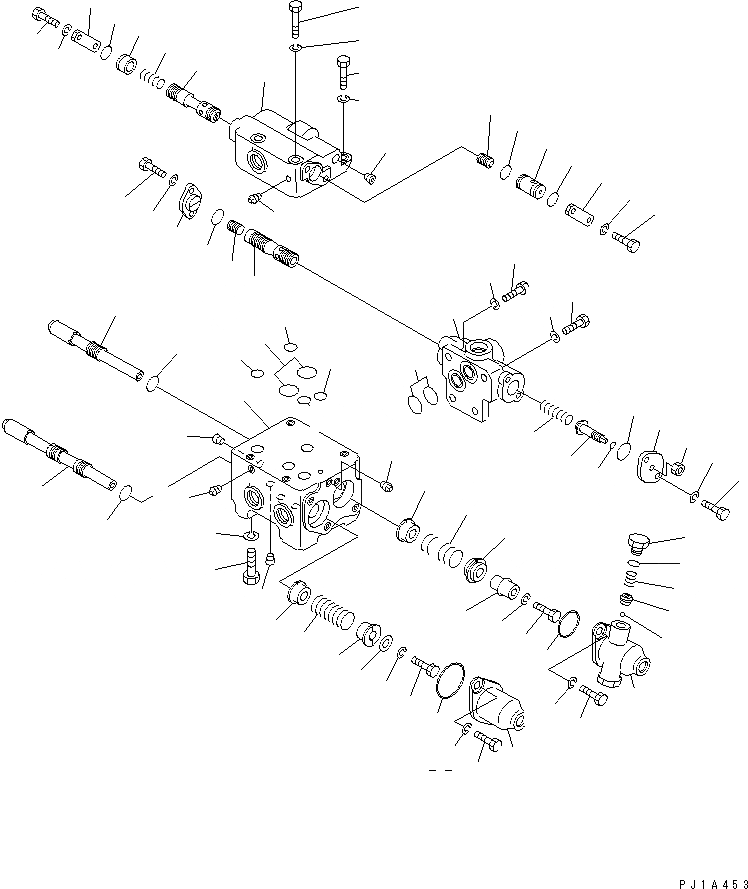 PJ1A453