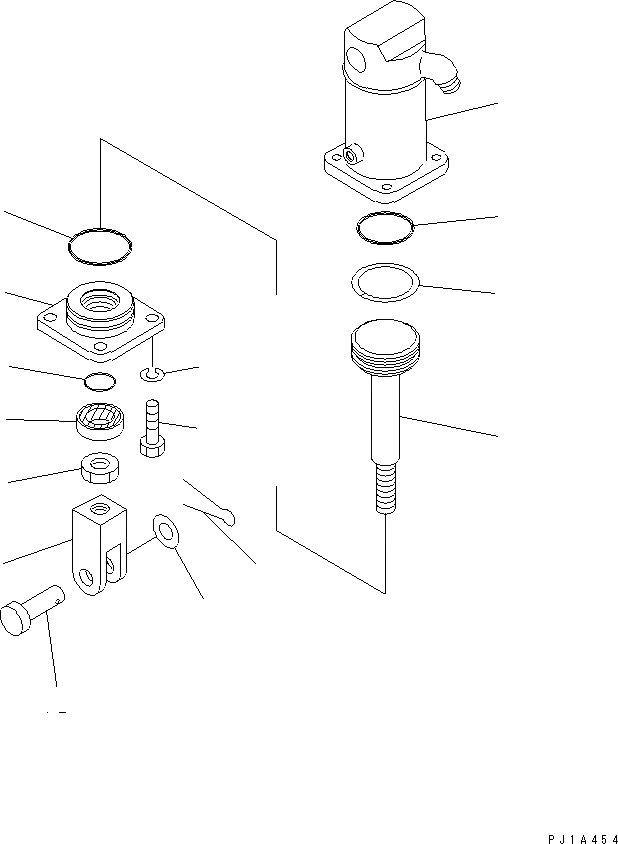 PJ1A454