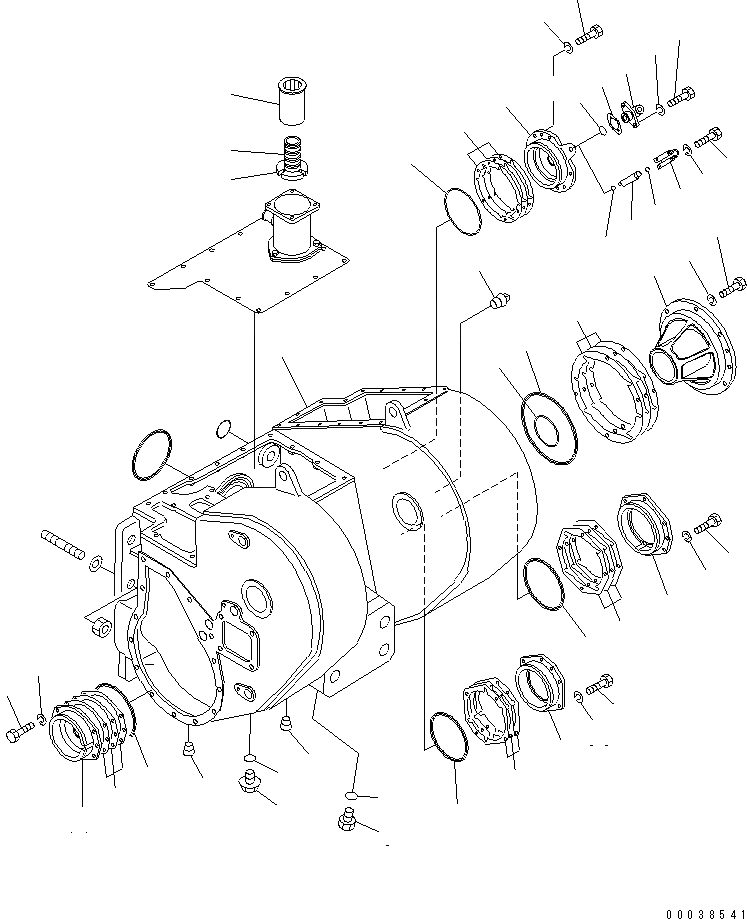 00038541