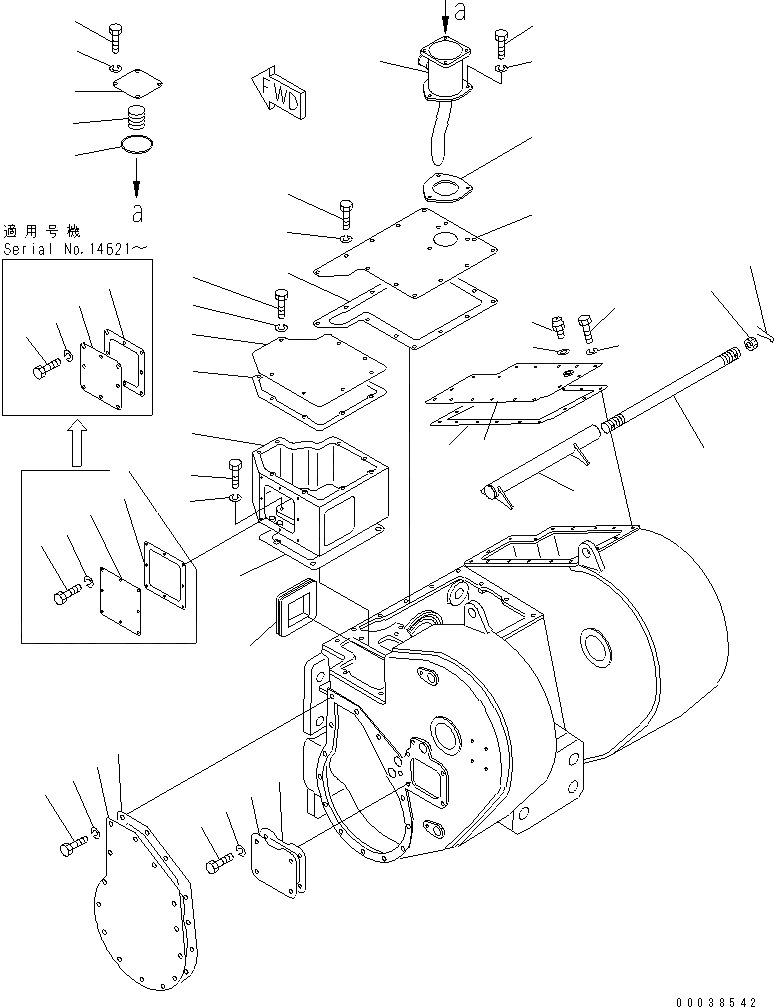 a
FWD
a
適用号機
Serial No.14621～
00038542