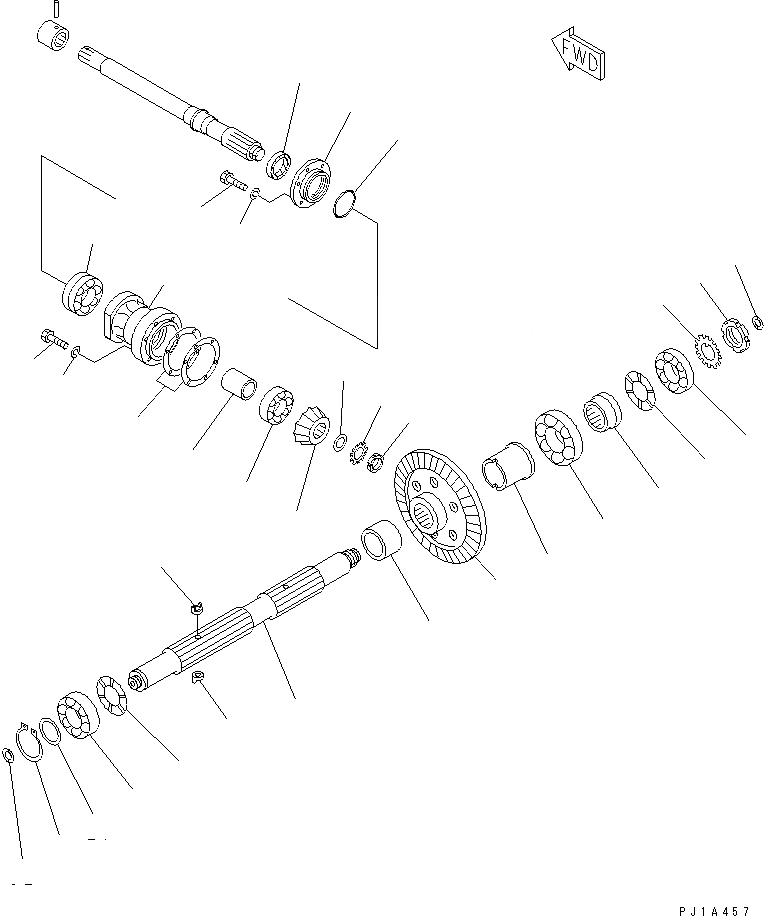 FWD

PJ1A457