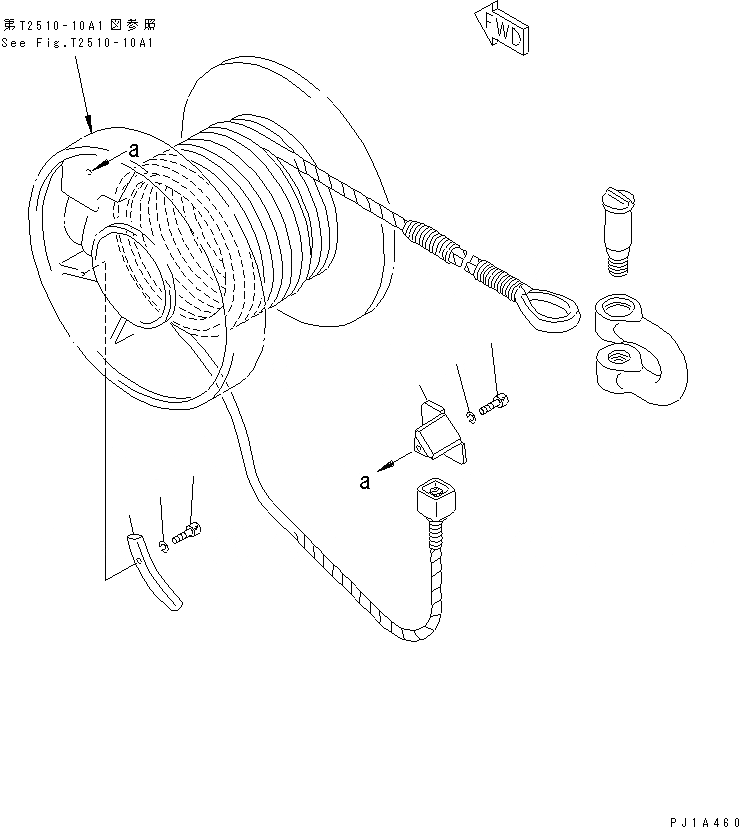 第T2510-10A1図参照
See Fig.T2510-10A1

FWD

a

a

PJ1A460