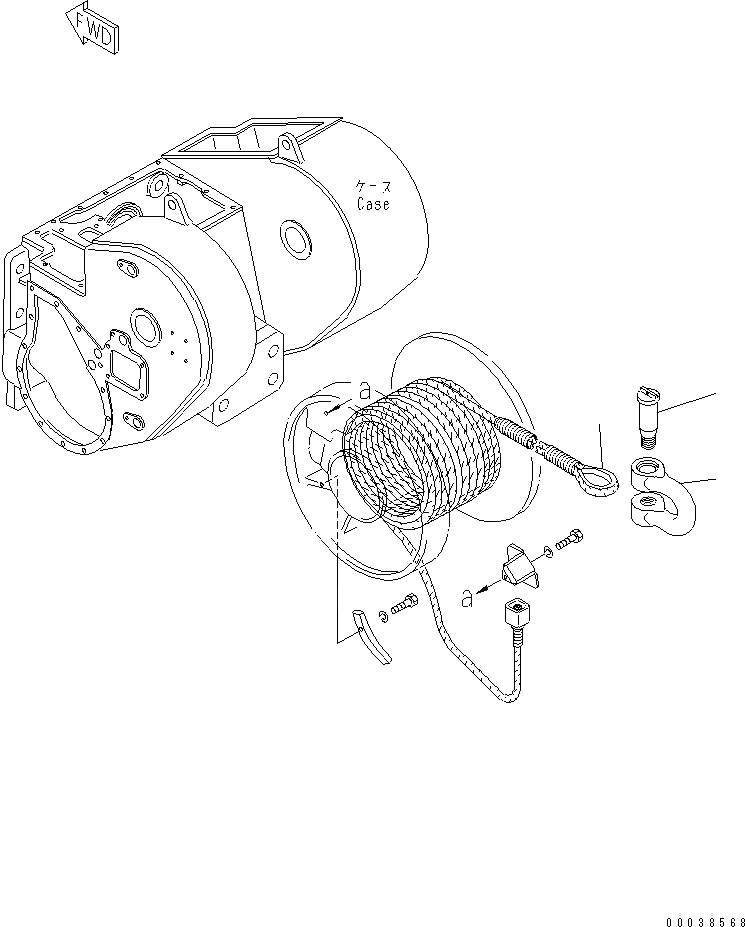 FWD

ケース
Case

a

a

00038568