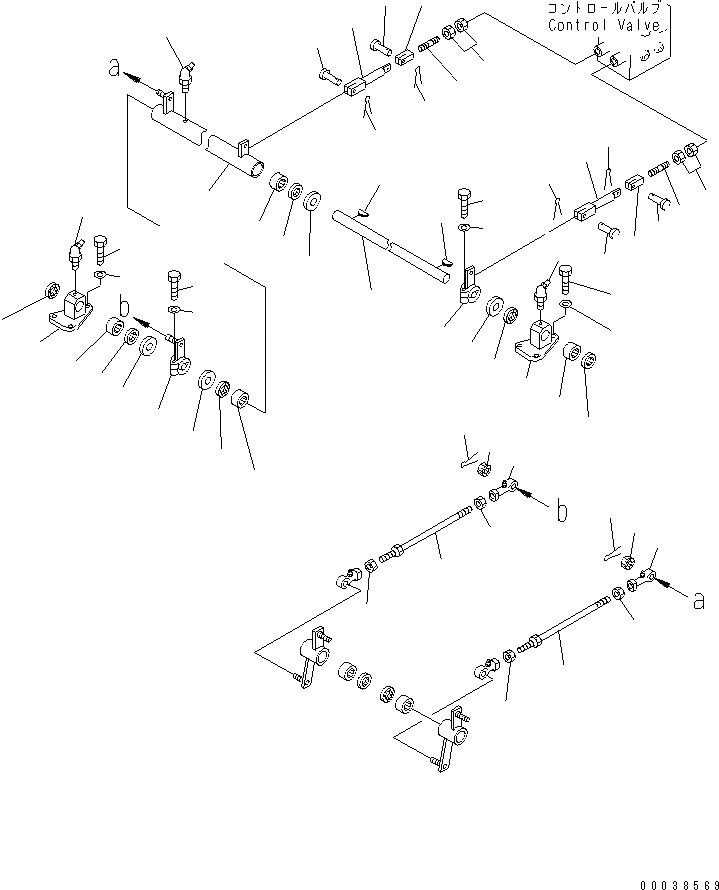 コントロールバルブ
Control Valve

a

b

b

a

00038569