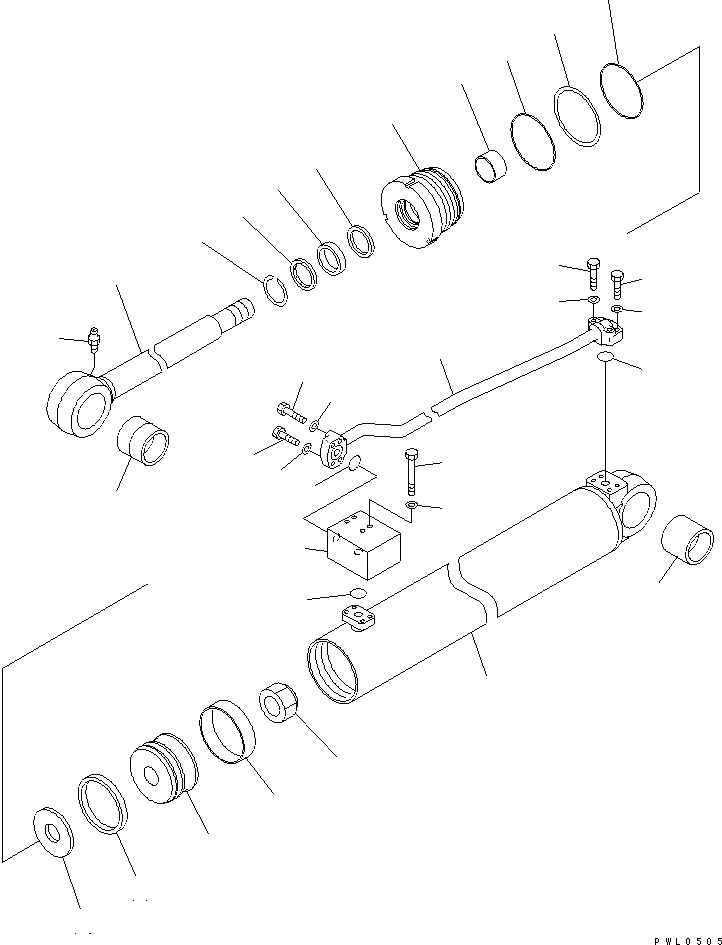 PWL0505