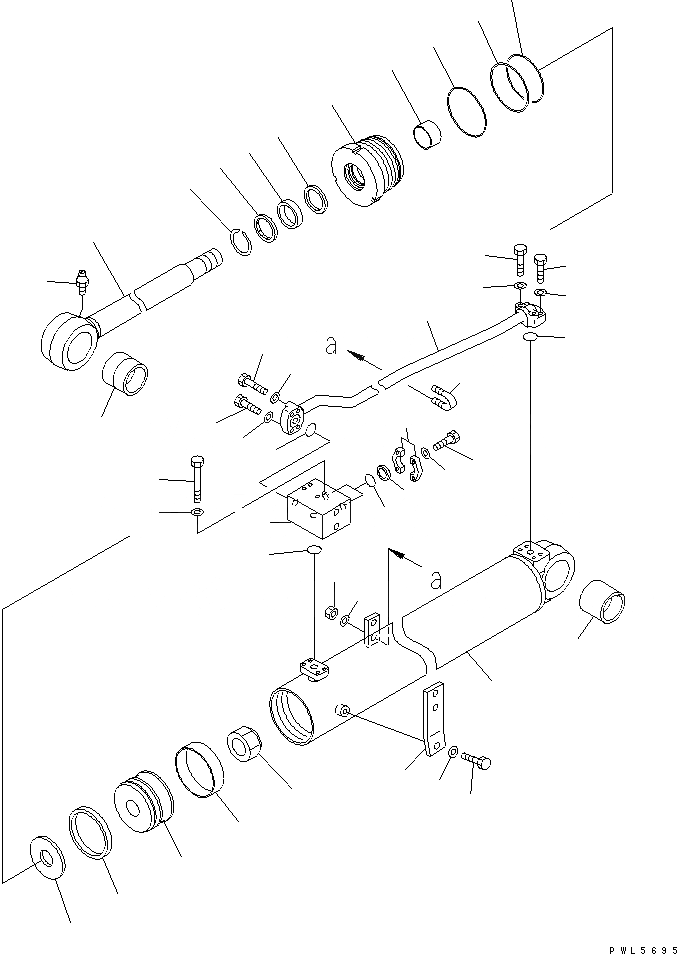 a

a

PWL5695