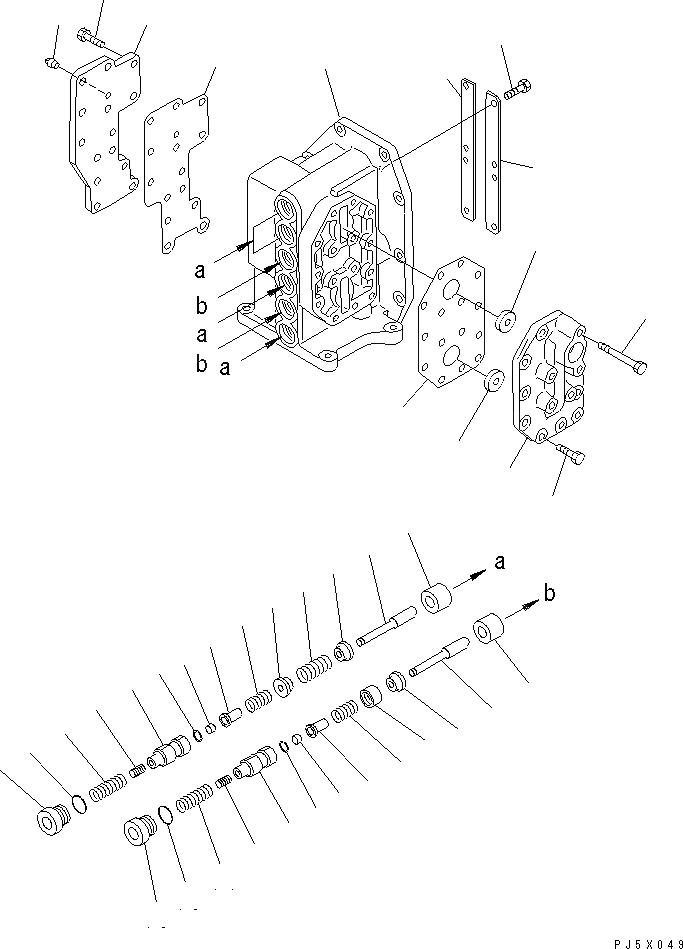 a
b
a
b a
a
b
PJ5X049