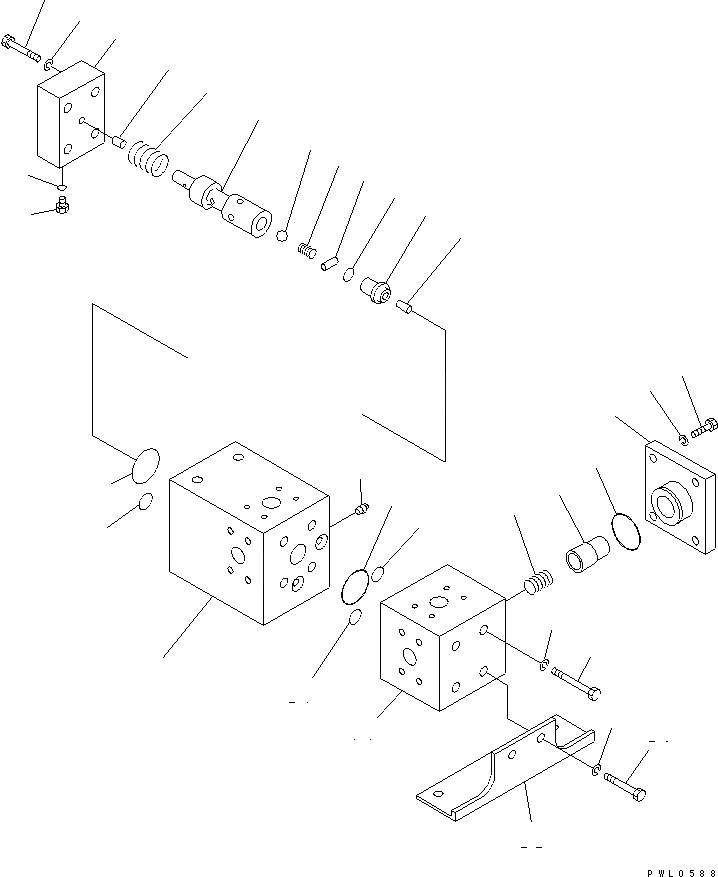 PWL0588