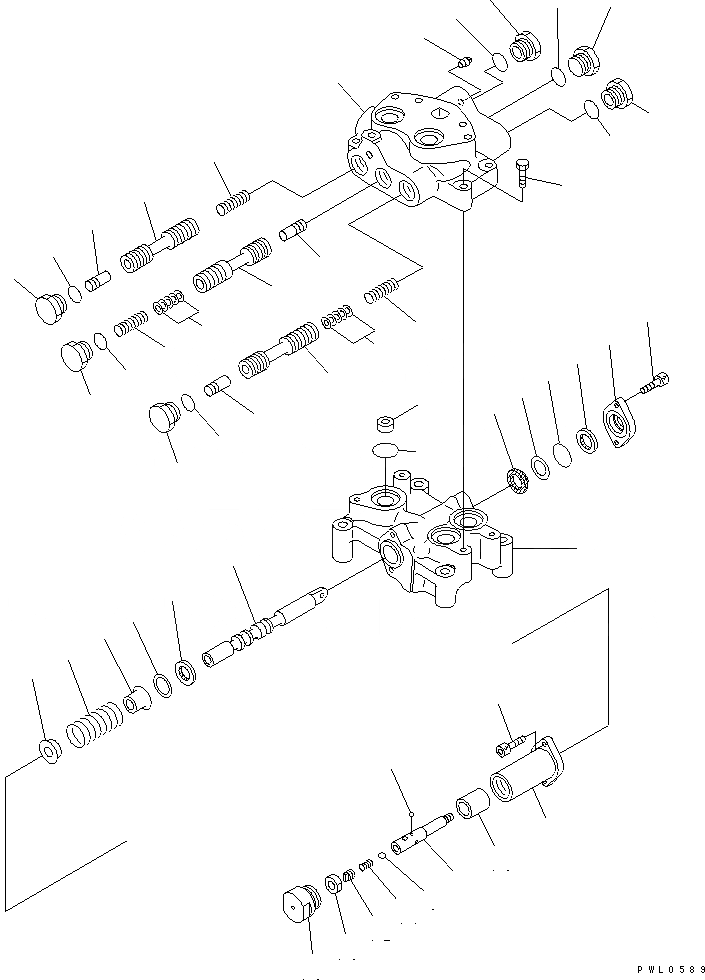 PWL0589