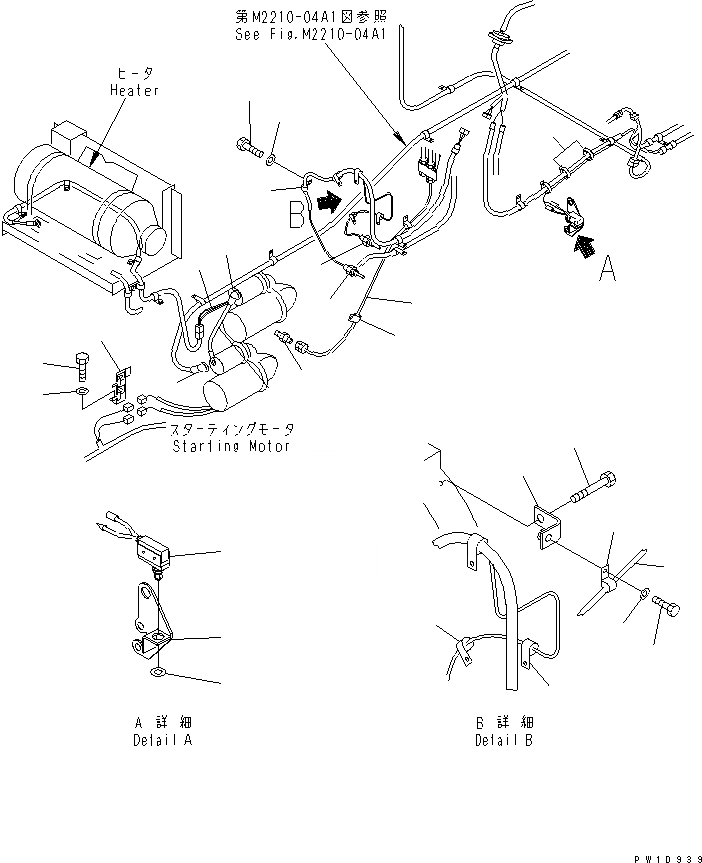 第M2210-04A1図参照
See Fig.M2210-04A1

ヒータ
Heater

B

A

スターティングモータ
Starting Motor

A 詳細
Detail A

B 詳細
Detail B

PW10939