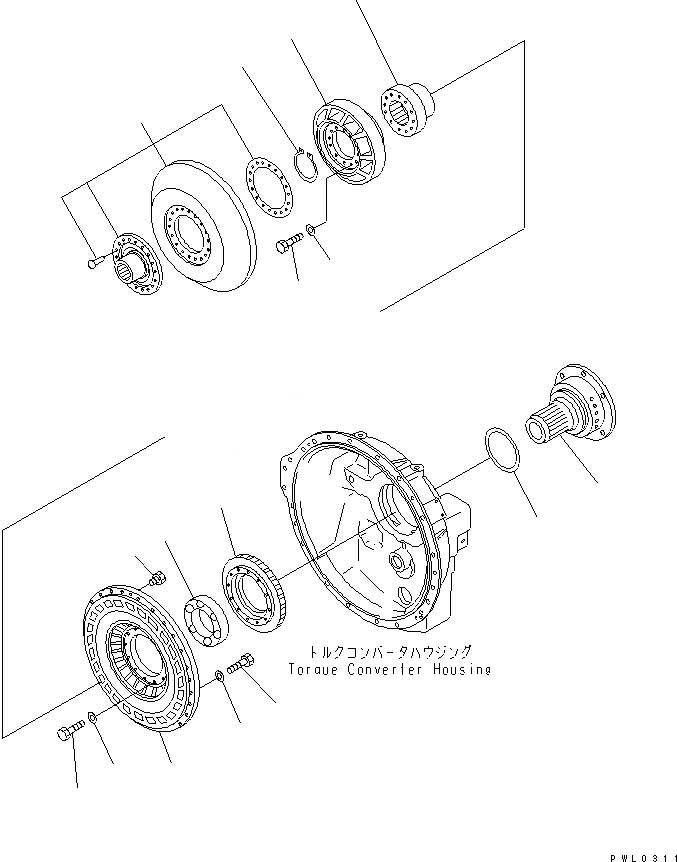 トルクコンバータハウジング
Torque Converter Housing

PWL0311