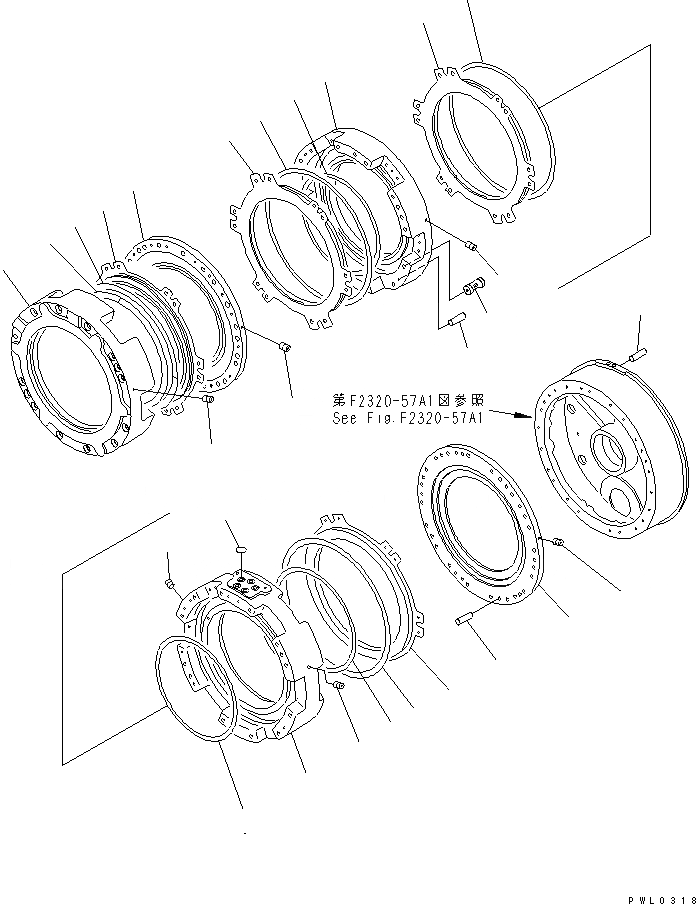 第F2320-57A1図参照
See Fig.F2320-57A1

PWL0318