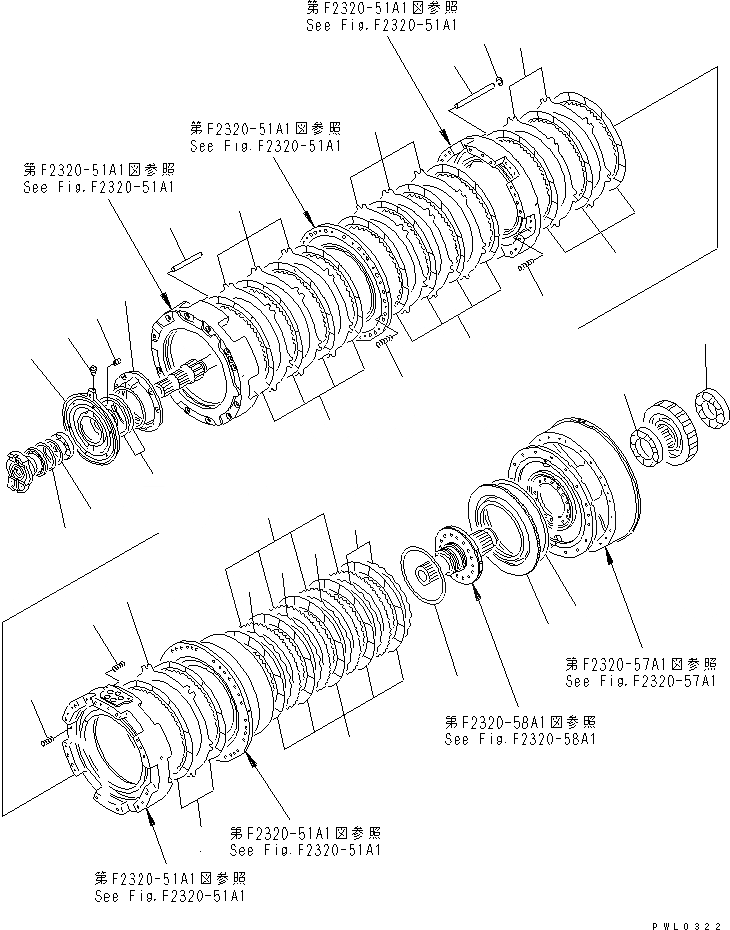 第F2320-51A1図参照
See Fig.F2320-51A1

第F2320-51A1図参照
See Fig.F2320-51A1

第F2320-51A1図参照
See Fig.F2320-51A1

第F2320-57A1図参照
See Fig.F2320-57A1

第F2320-58A1図参照
See Fig.F2320-58A1

第F2320-51A1図参照
See Fig.F2320-51A1

第F2320-51A1図参照
See Fig.F2320-51A1

PWL0322