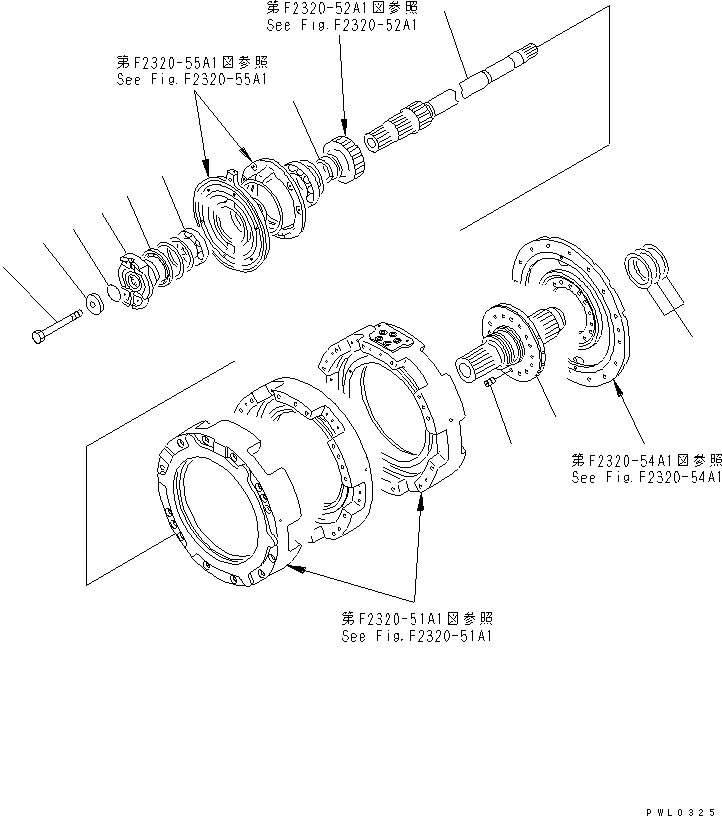 第F2320-52A1図参照
See Fig.F2320-52A1

第F2320-55A1図参照
See Fig.F2320-55A1

第F2320-54A1図参照
See Fig.F2320-54A1

第F2320-51A1図参照
See Fig.F2320-51A1

PWL0325