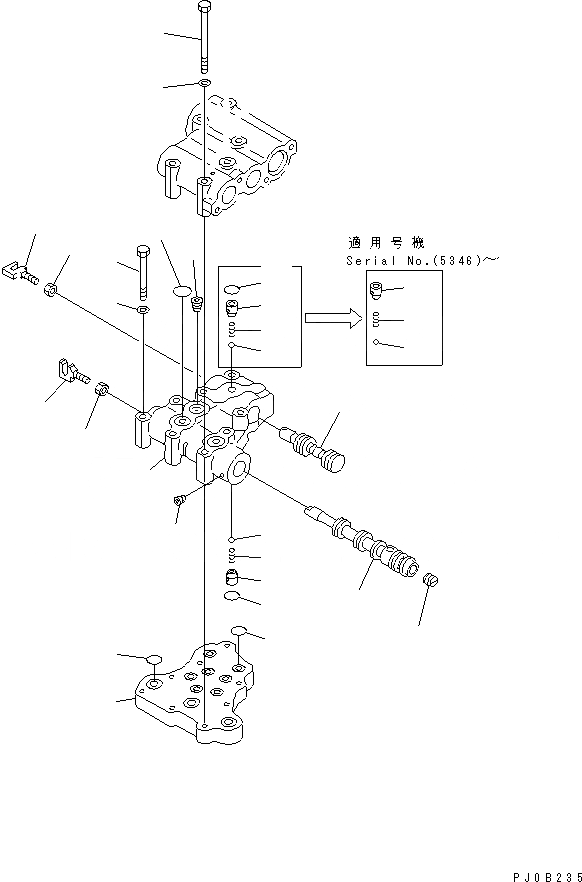 適用号機
Serial No.(5346)~

PJ0B235