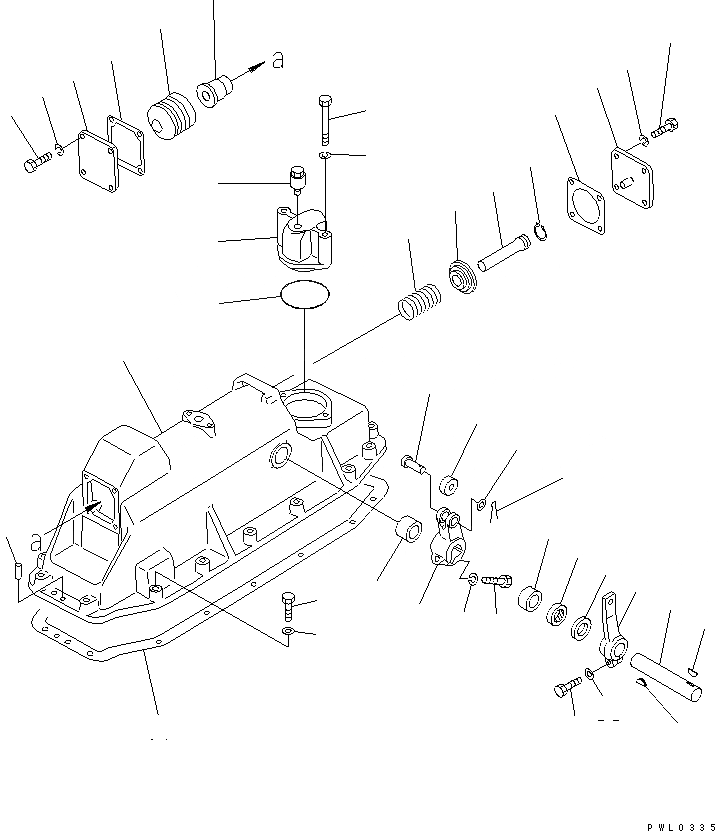 a

a

PWL0335