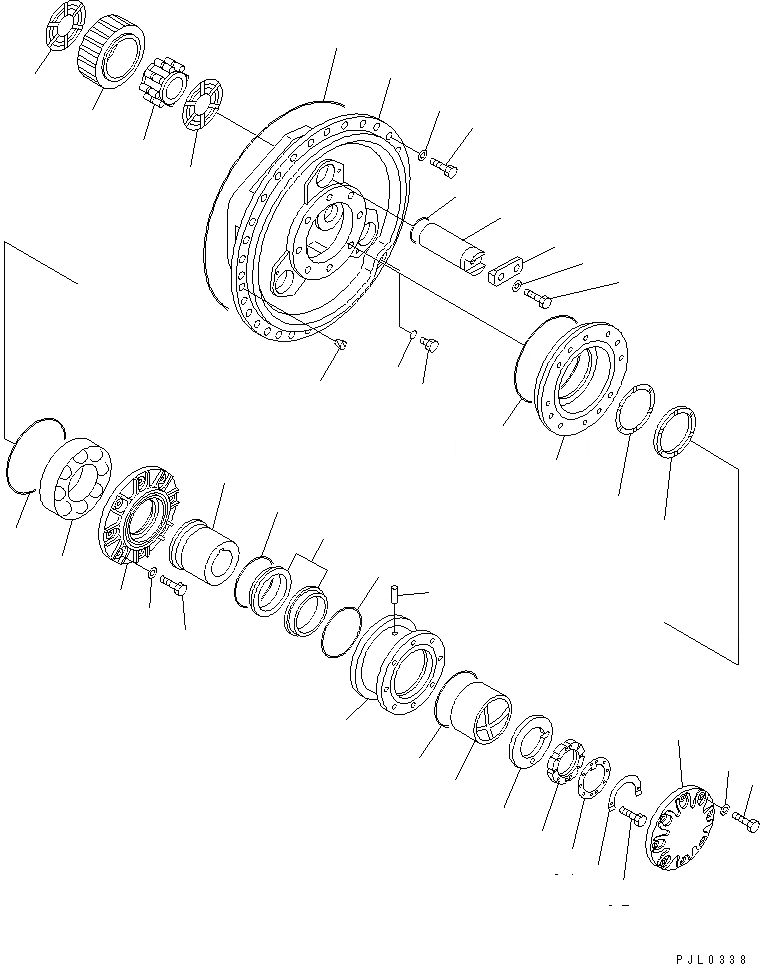 PJL0338