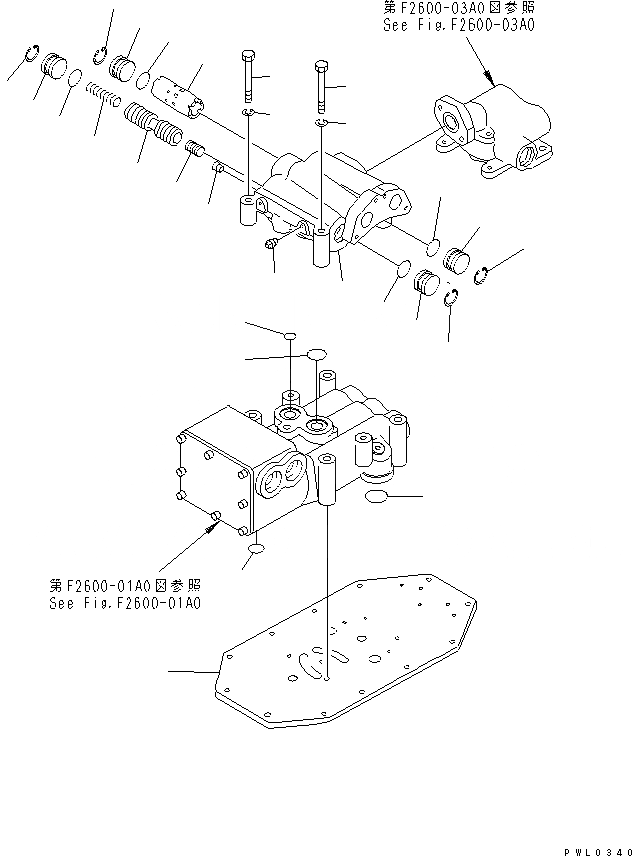 第F2600-03A0図参照
See Fig.F2600-03A0

第F2600-01A0図参照
See Fig.F2600-01A0

PWL0340