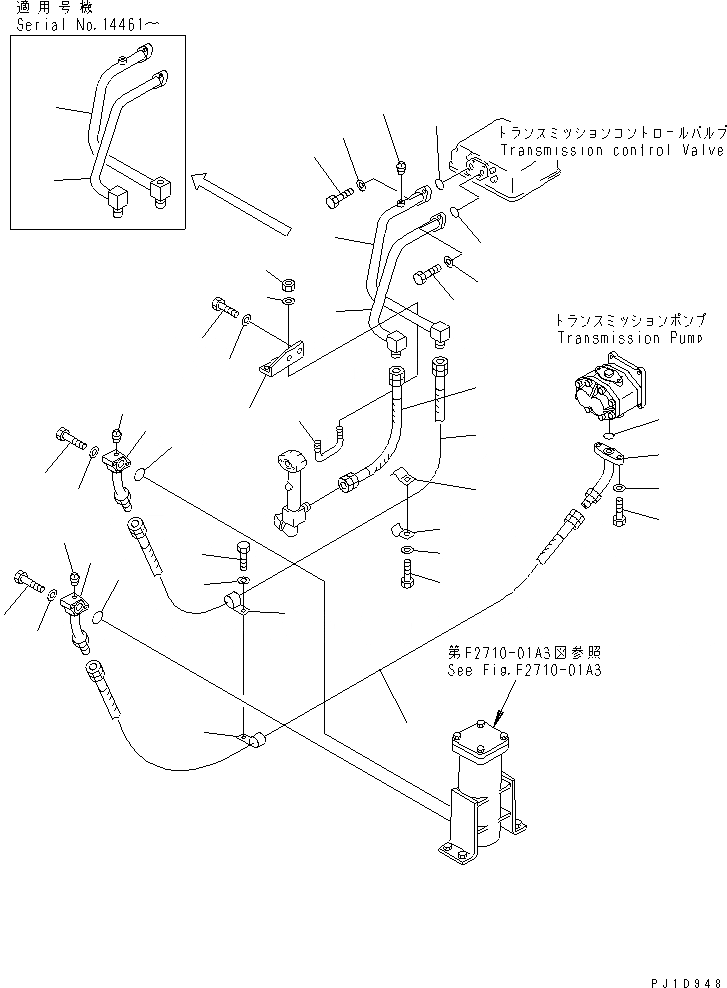 適用号機
Serial No.14461～

トランスミッションコントロールバルブ
Transmission control Valve

トランスミッションポンプ
Transmission Pump

第F2710-01A3図参照
See Fig.F2710-01A3

PJ1D948