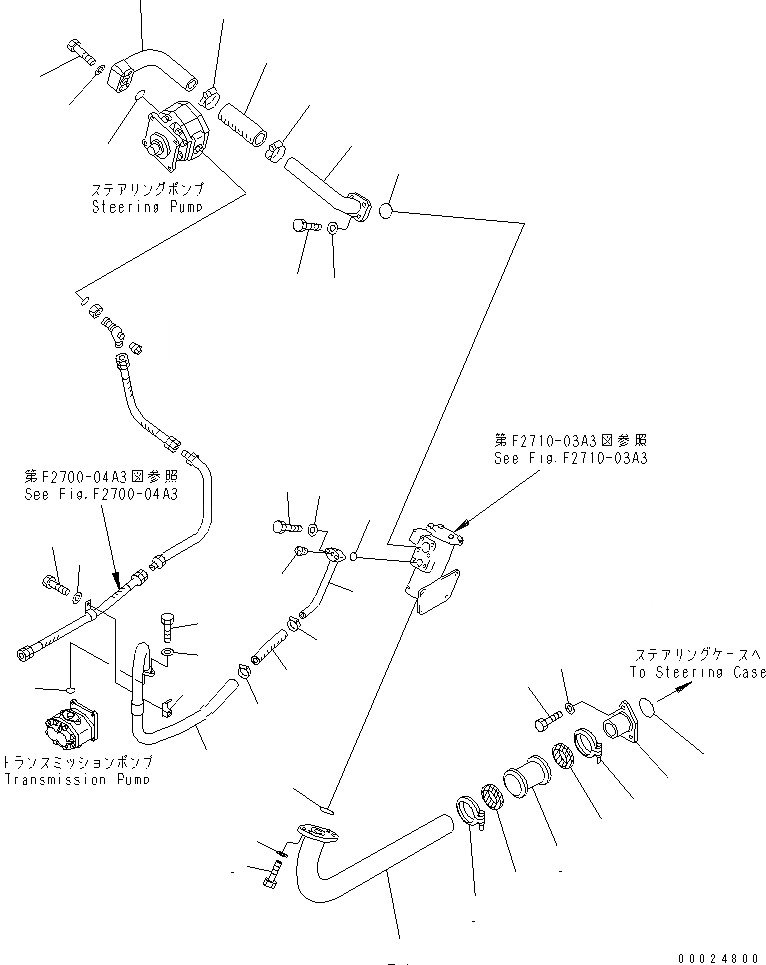 ステアリングポンプ
Steering Pump

第F2710-03A3図参照
See Fig.F2710-03A3

第F2700-04A3図参照
See Fig.F2700-04A3

ステアリングケースへ
To Steering Case

トランスミッションポンプ
Transmission Pump

00024800