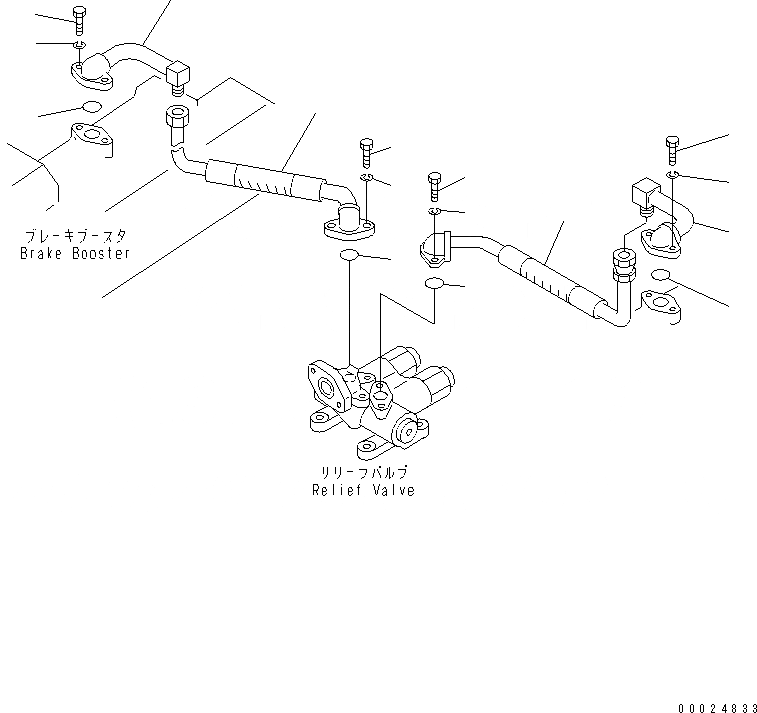 ブレーキブースタ
Brake Booster

リリーフバルブ
Relief Valve

00024833