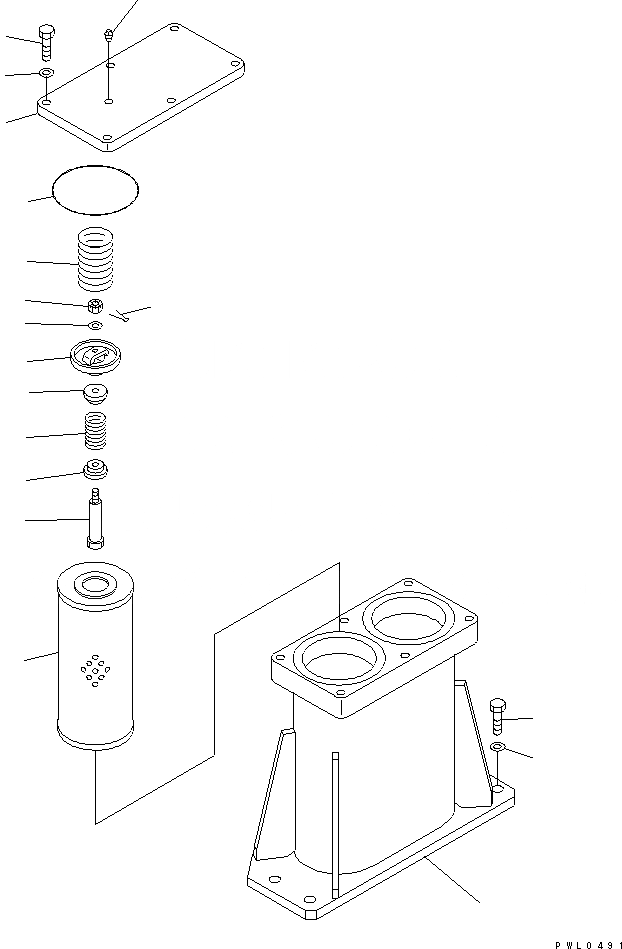 PWL0491