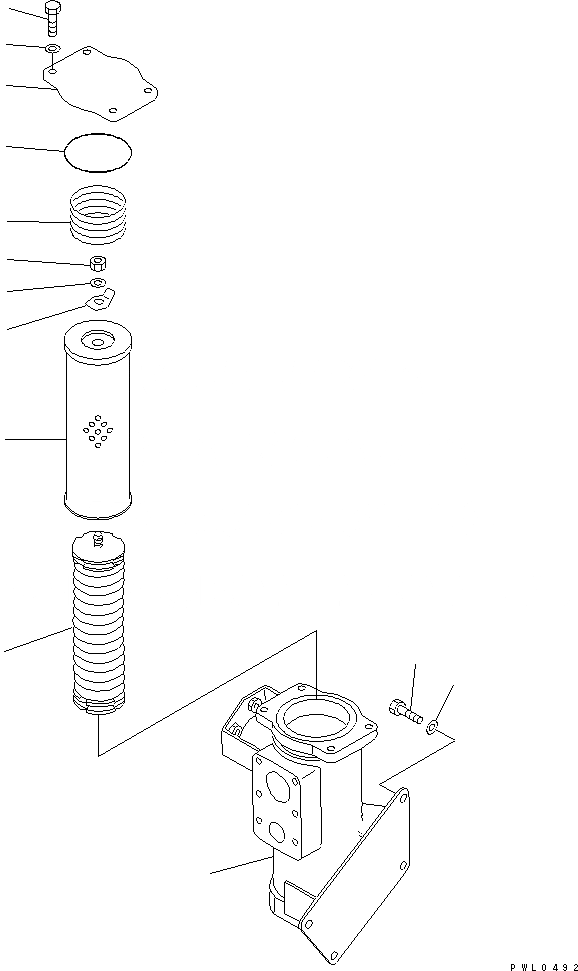 PWL0492